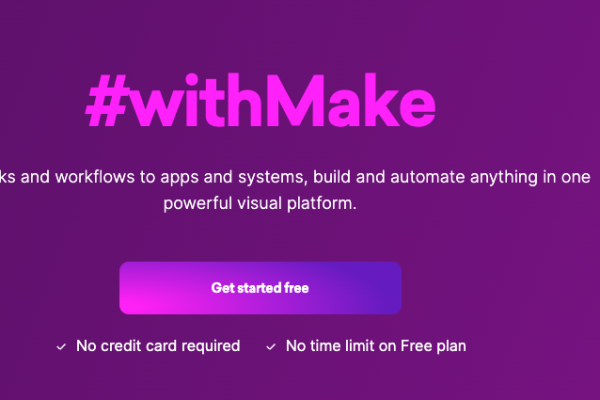 #withMake

ks and workflows to apps and systems, build and automate anything in one powerful visual platform.

Get started free

✓ No credit card required ✓ No time limit on Free plan